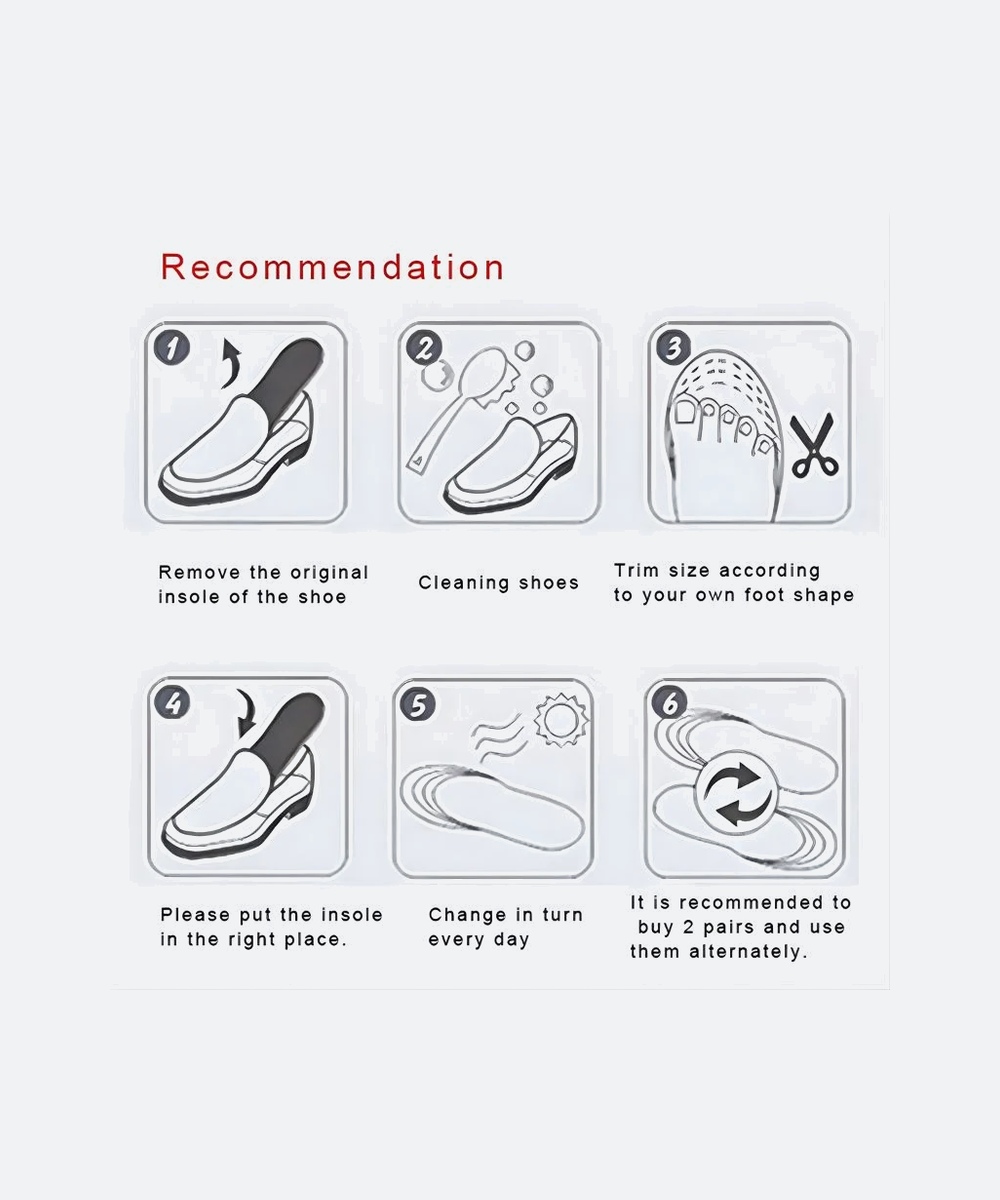 Recommendation

1

Remove the original insole of the shoe

2

Cleaning shoes

3

Trim size according to your own foot shape

4

Please put the insole in the right place.

5

Change in turn every day

6

It is recommended to buy 2 pairs and use them alternately.